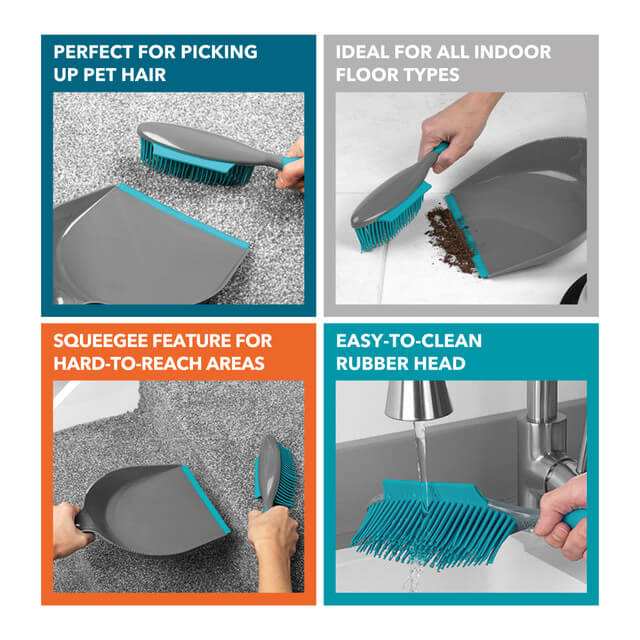 PERFECT FOR PICKING UP PET HAIR

IDEAL FOR ALL INDOOR FLOOR TYPES

SQUEEGEE FEATURE FOR HARD-TO-REACH AREAS

EASY-TO-CLEAN RUBBER HEAD